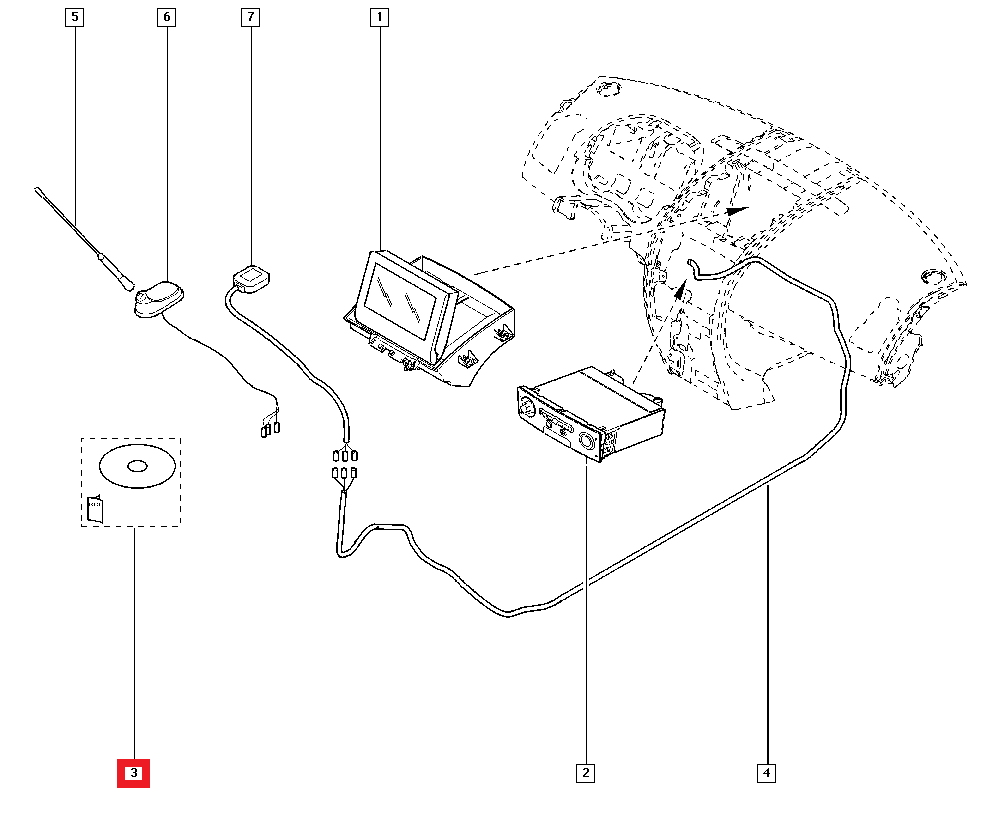 5
6
7
1
3
2
4